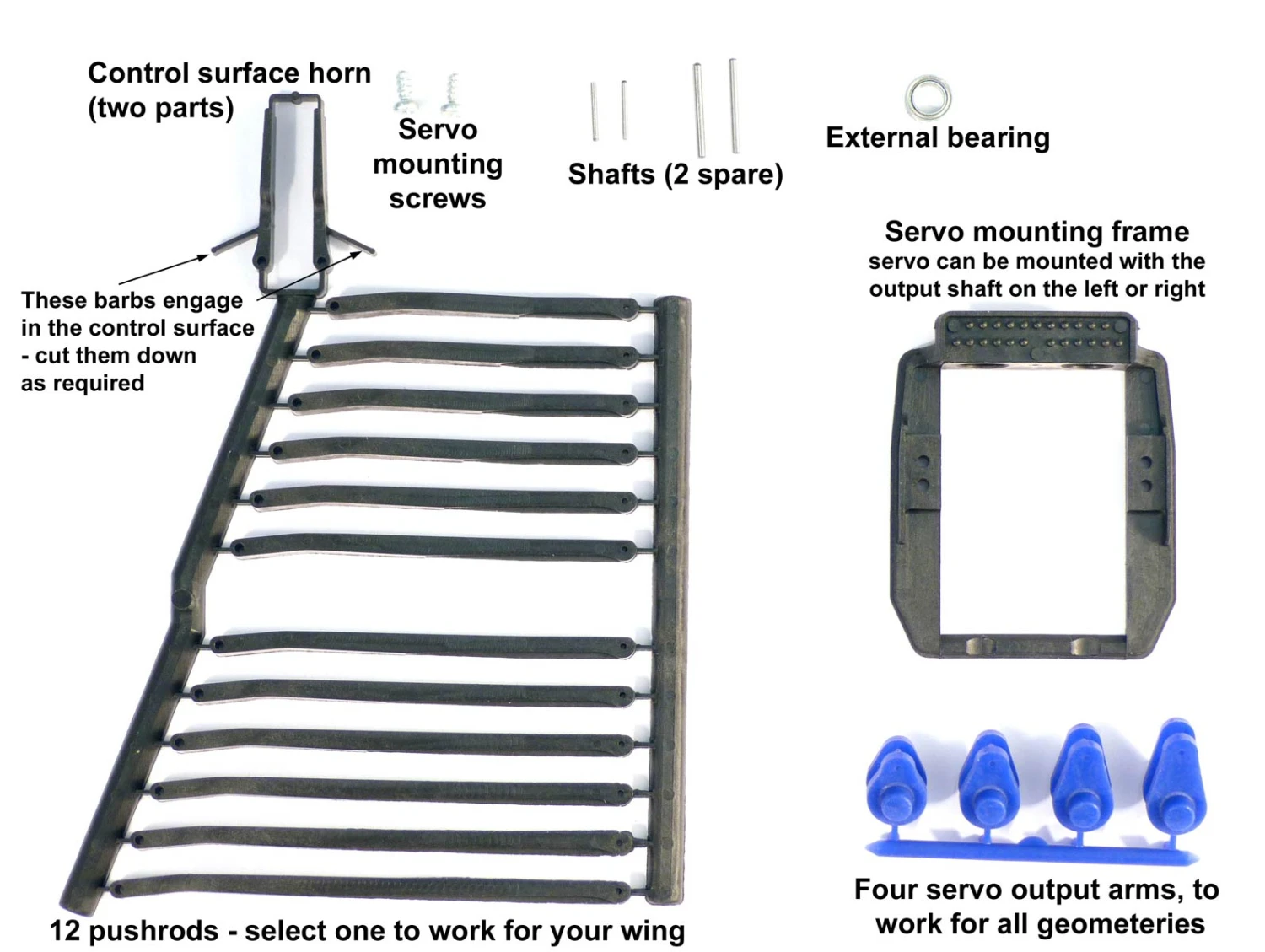 Control surface horn
(two parts)

Servo
mounting
screws

Shafts (2 spare)

External bearing

Servo mounting frame
servo can be mounted with the output shaft on the left or right

These barbs engage in the control surface - cut them down as required

12 pushrods - select one to work for your wing

Four servo output arms, to work for all geometeries